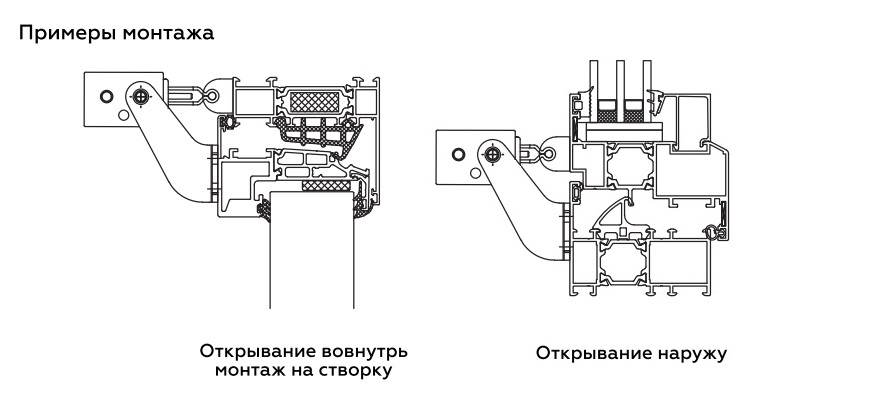 Примеры монтажа

Открывание вовнутрь монтаж на створку

Открывание наружу